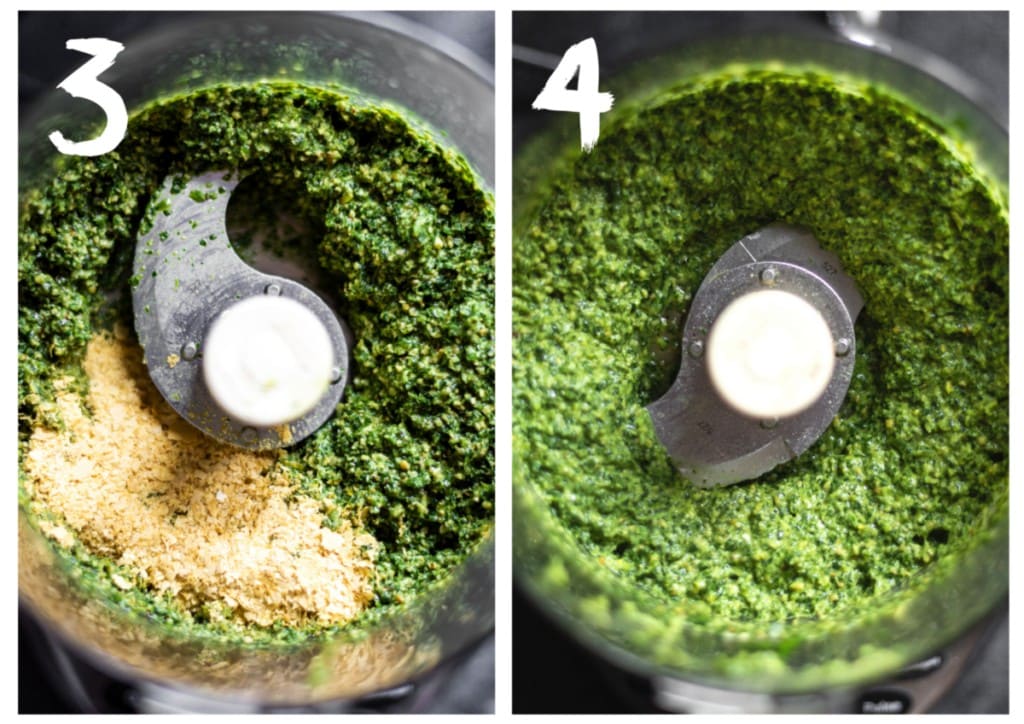 3

4